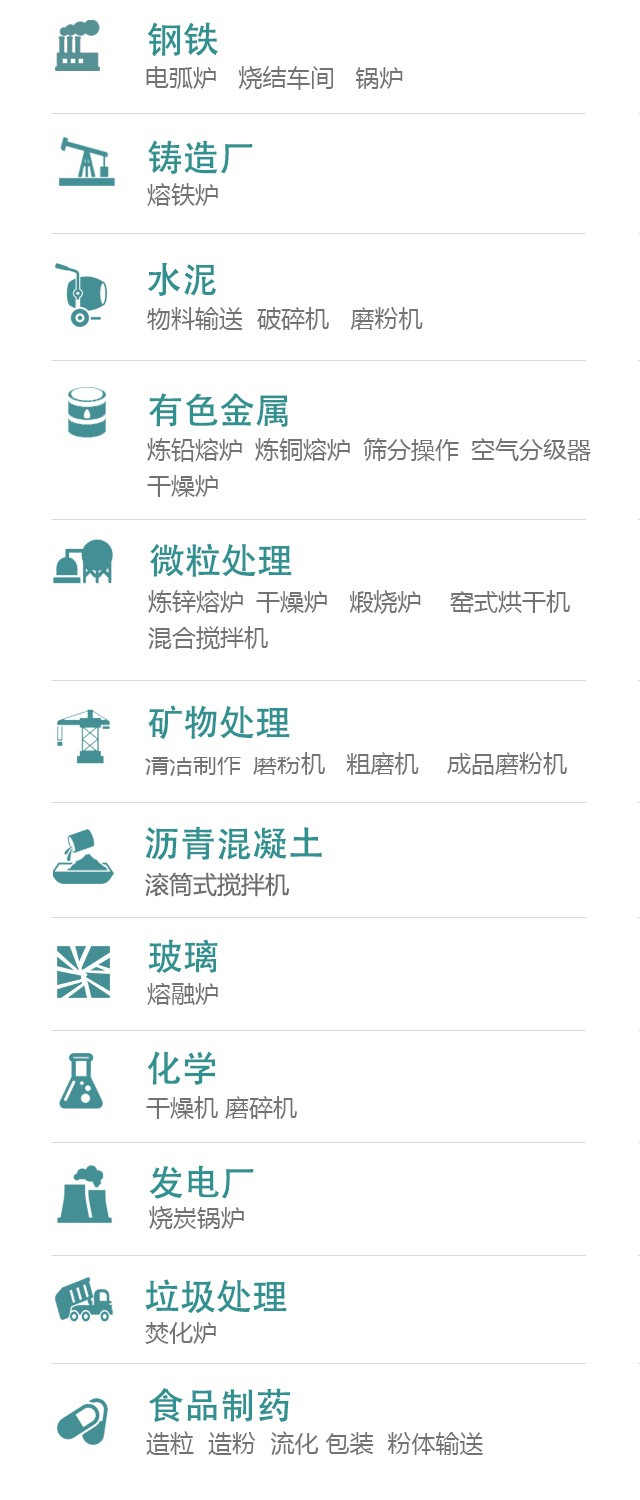 钢铁
电弧炉 烧结车间 锅炉

铸造厂
熔铁炉

水泥
物料输送 破碎机 磨粉机

有色金属
炼铅熔炉 炼铜熔炉 筛分操作 空气分级器 干燥炉

微粒处理
炼锌熔炉 干燥炉 煅烧炉 窑式烘干机 混合搅拌机

矿物处理
清洁制作 磨粉机 粗磨机 成品磨粉机

沥青混凝土
滚筒式搅拌机

玻璃
熔融炉

化学
干燥机 磨碎机

发电厂
烧炭锅炉

垃圾处理
焚化炉

食品制药
造粒 造粉 流化 包装 粉体输送